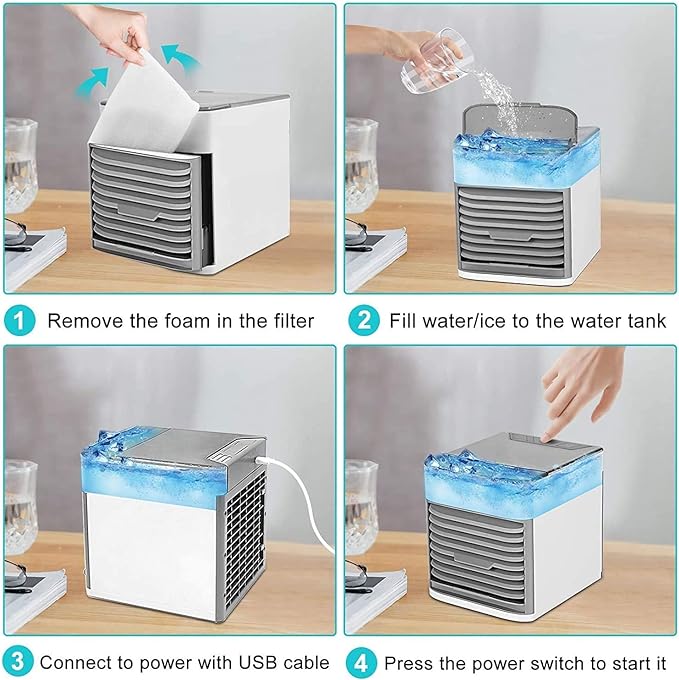 1 Remove the foam in the filter

2 Fill water/ice to the water tank

3 Connect to power with USB cable

4 Press the power switch to start it