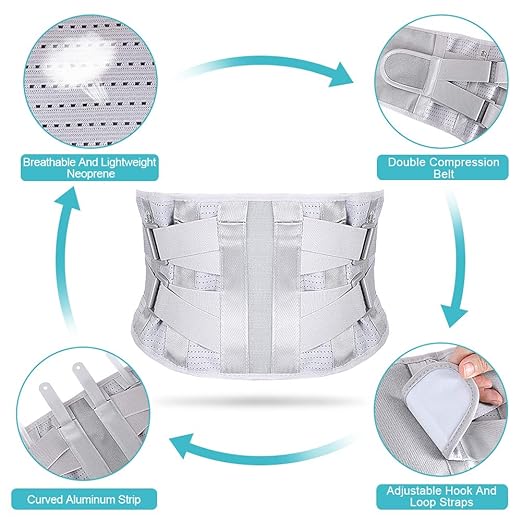 Breathable And Lightweight Neoprene

Double Compression Belt

Curved Aluminum Strip

Adjustable Hook And Loop Straps